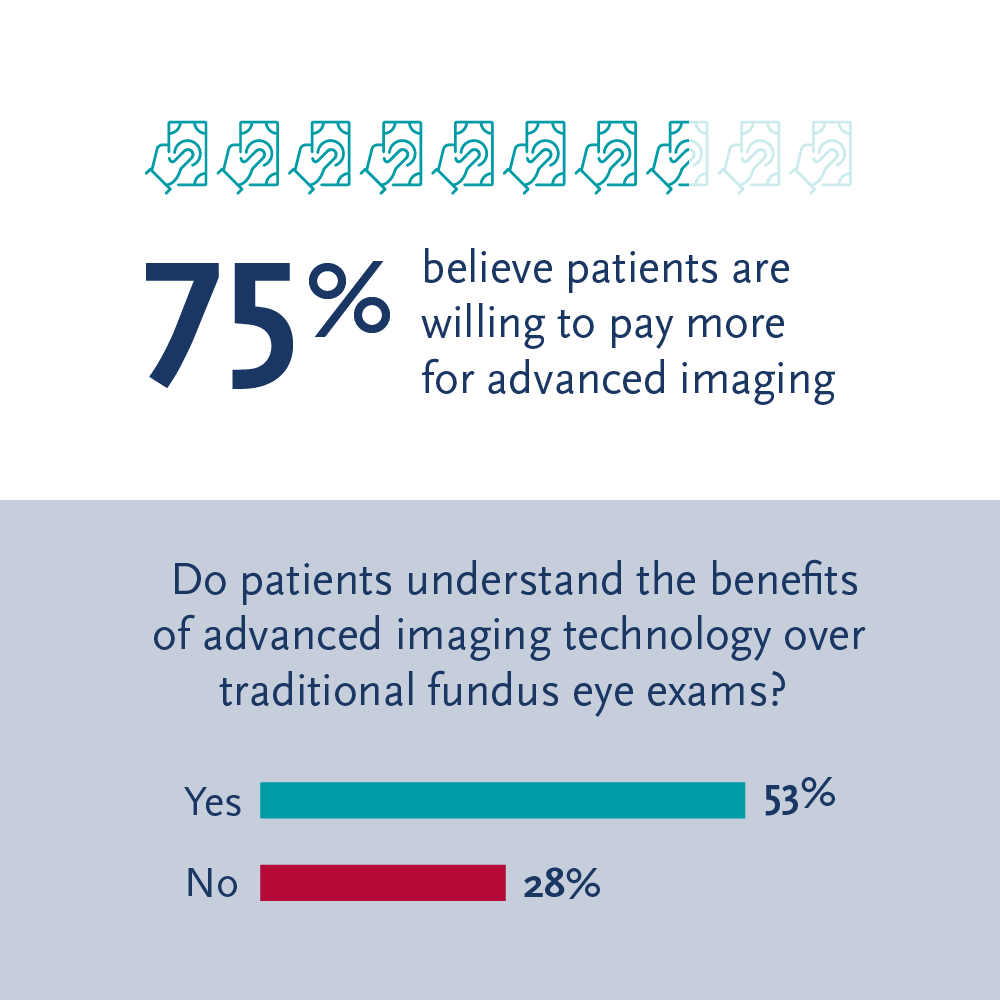 75% believe patients are willing to pay more for advanced imaging

Do patients understand the benefits of advanced imaging technology over traditional fundus eye exams?

Yes 53%

No 28%